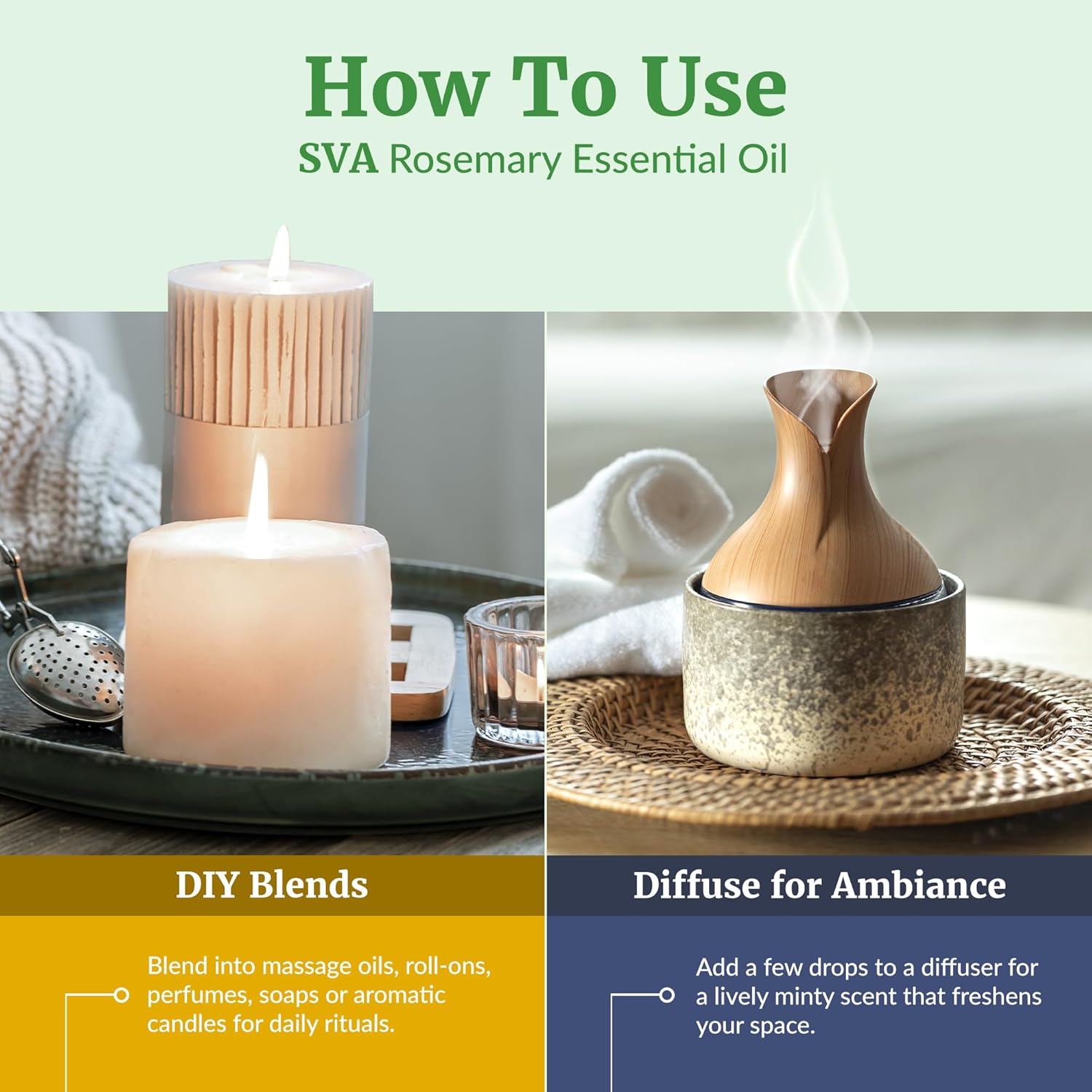 How To Use
SVA Rosemary Essential Oil

DIY Blends

Blend into massage oils, roll-ons, perfumes, soaps or aromatic candles for daily rituals.

Diffuse for Ambiance

Add a few drops to a diffuser for a lively minty scent that freshens your space.