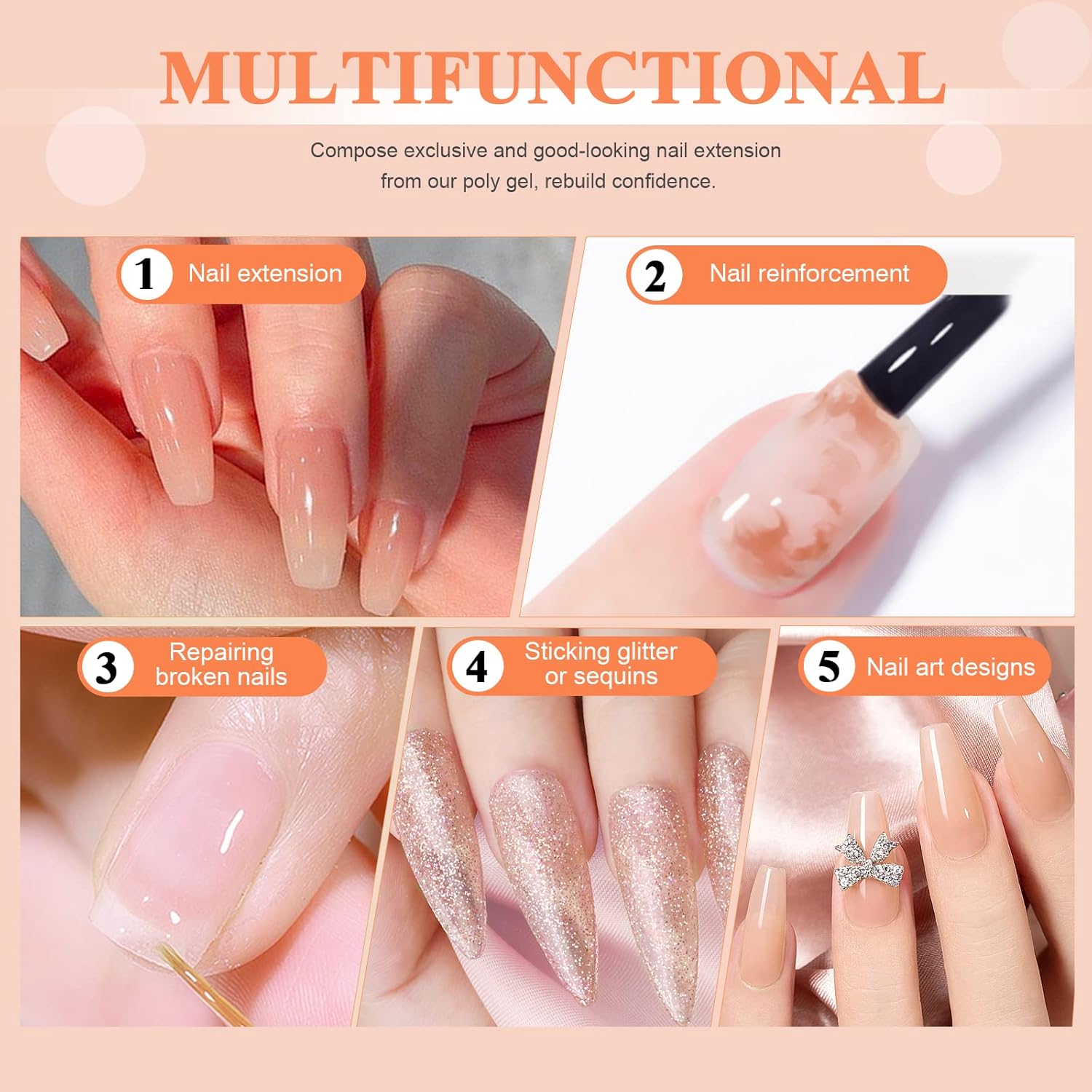 MULTIFUNCTIONAL

Compose exclusive and good-looking nail extension from our poly gel, rebuild confidence.

1 Nail extension

2 Nail reinforcement

3 Repairing broken nails

4 Sticking glitter or sequins

5 Nail art designs