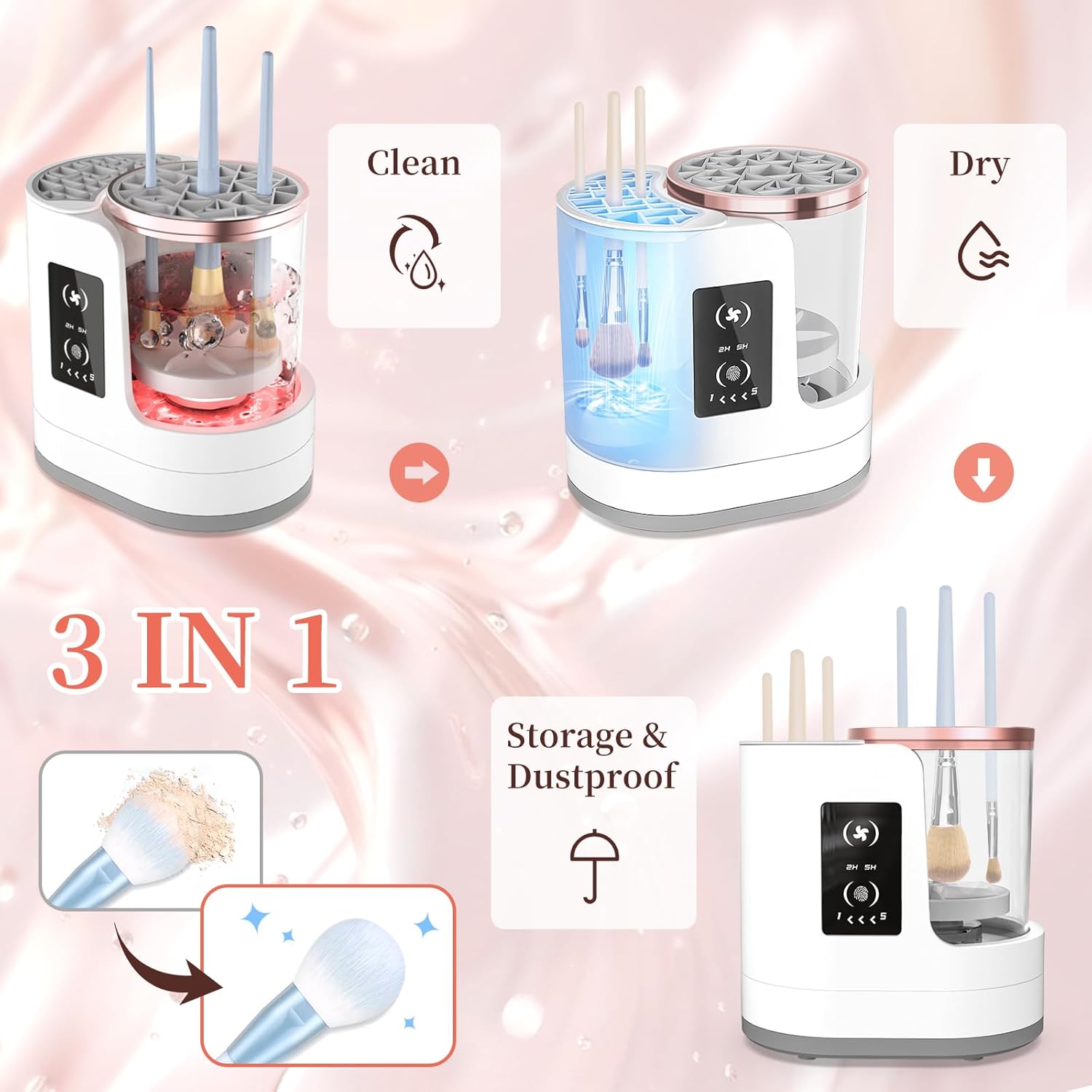 2H 5H

1 < < < 5

Clean

2H 5H

1 < < < 5

Dry

3 IN 1

Storage & Dustproof

2H 5H

1 < < < 5