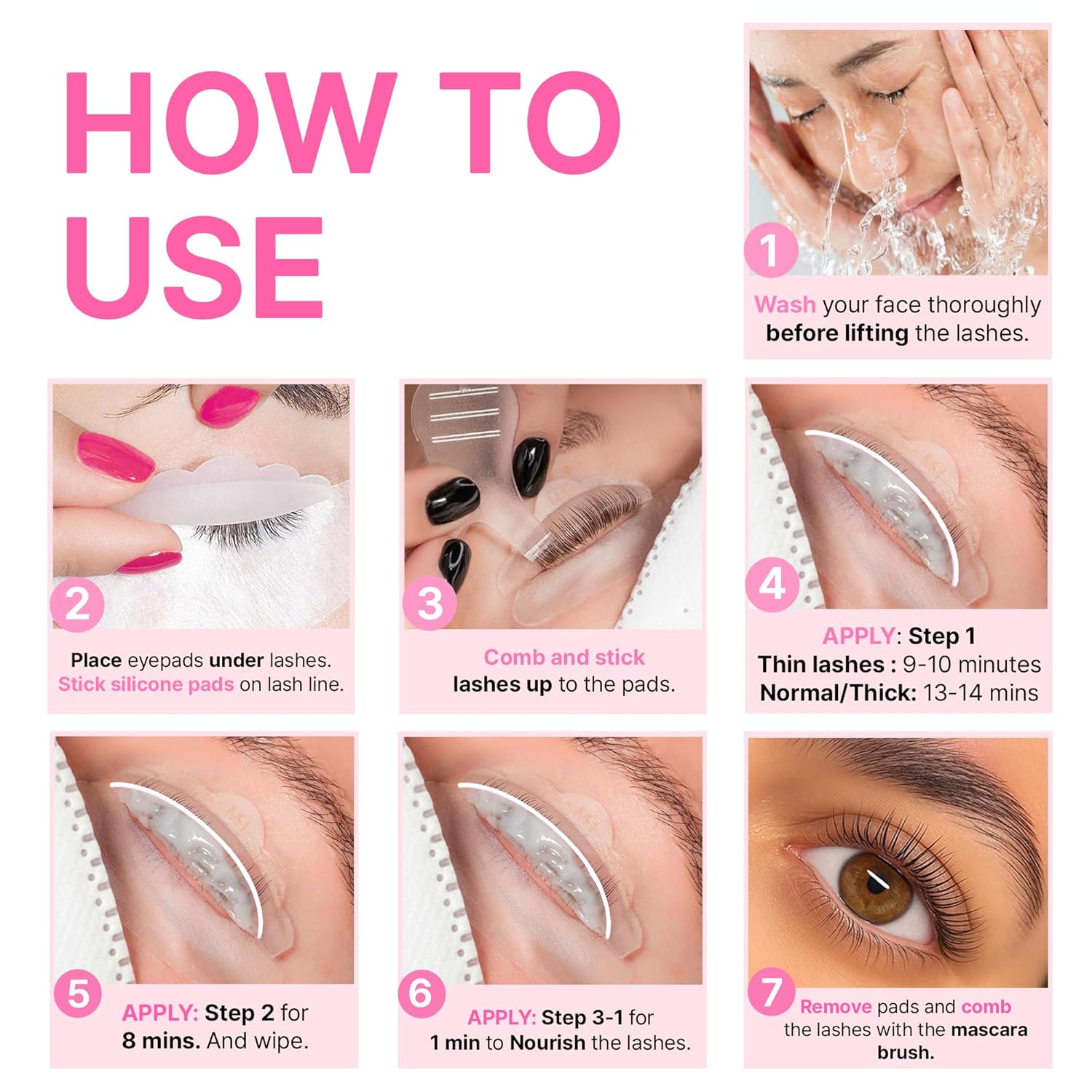 HOW TO USE

1
Wash your face thoroughly before lifting the lashes.

2
Place eyepads under lashes. Stick silicone pads on lash line.

3
Comb and stick lashes up to the pads.

4
APPLY: Step 1
Thin lashes : 9-10 minutes
Normal/Thick: 13-14 mins

5
APPLY: Step 2 for 8 mins. And wipe.

6
APPLY: Step 3-1 for 1 min to Nourish the lashes.

7
Remove pads and comb the lashes with the mascara brush.